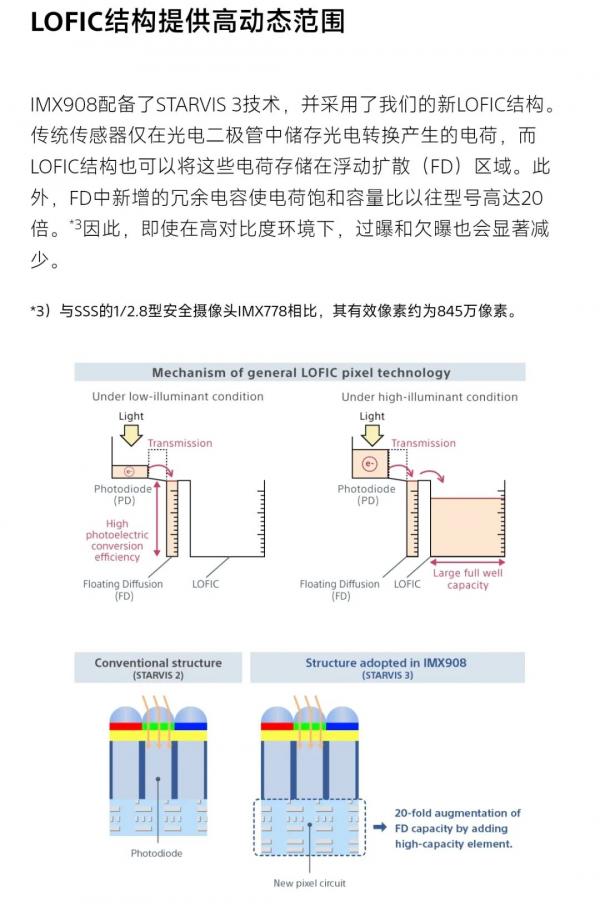 LOFIC结构提供高动态范围

IMX908配备了STARVIS 3技术，并采用了我们的新LOFIC结构。传统传感器仅在光电二极管中储存光电转换产生的电荷，而LOFIC结构也可以将这些电荷存储在浮动扩散（FD）区域。此外，FD中新增的冗余电容使电荷饱和容量比以往型号高达20倍。*3因此，即使在高对比度环境下，过曝和欠曝也会显著减少。

*3）与SSS的1/2.8型安全摄像头IMX778相比，其有效像素约为845万像素。

Mechanism of general LOFIC pixel technology

Under low-illuminant condition

Light

Transmission

e-

Photodiode (PD)

High photoelectric conversion efficiency

Floating Diffusion (FD)

LOFIC

Under high-illuminant condition

Light

Transmission

e-

Photodiode (PD)

Floating Diffusion (FD)

LOFIC

Large full well capacity

Conventional structure (STARVIS 2)

Photodiode

Structure adopted in IMX908 (STARVIS 3)

New pixel circuit

20-fold augmentation of FD capacity by adding high-capacity element.